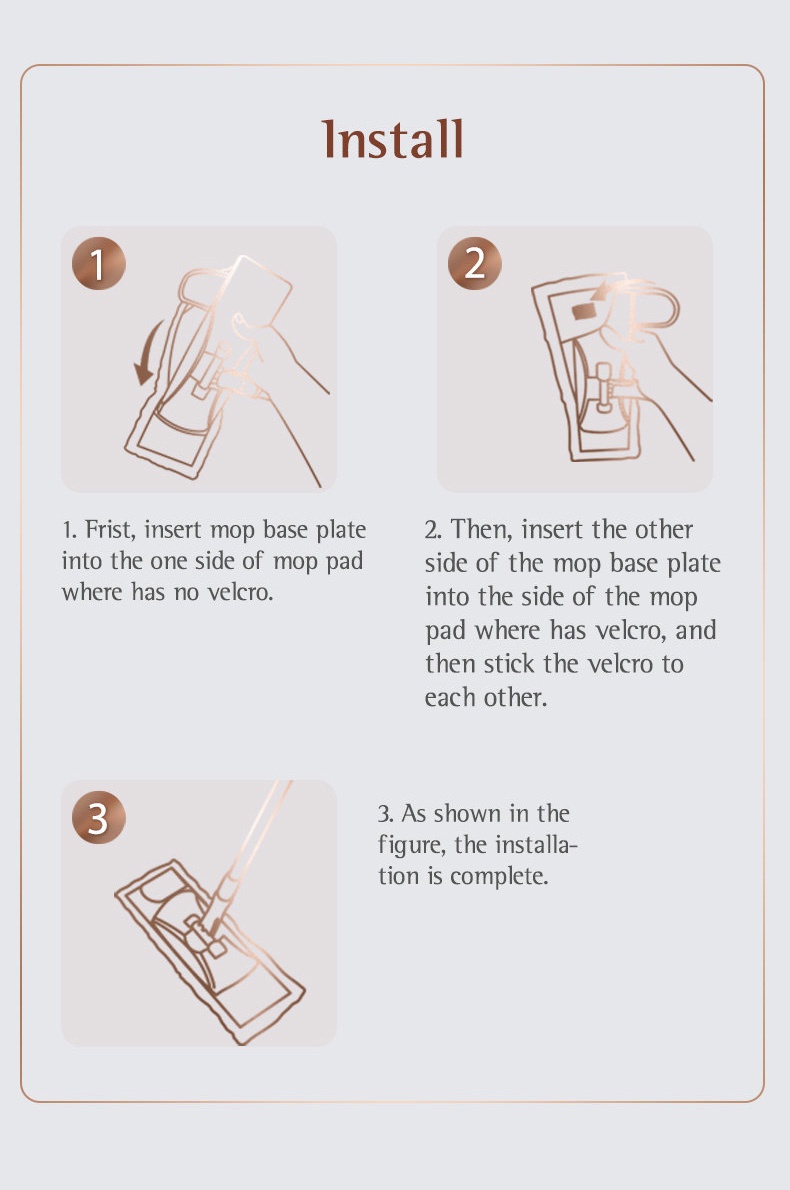 Install

1

2

1. Frist, insert mop base plate into the one side of mop pad where has no velcro.

2. Then, insert the other side of the mop base plate into the side of the mop pad where has velcro, and then stick the velcro to each other.

3

3. As shown in the figure, the installation is complete.